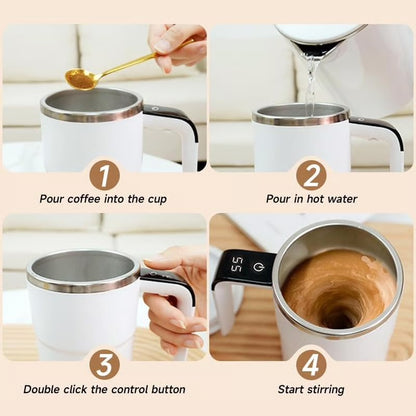 1
Pour coffee into the cup

2
Pour in hot water

3
Double click the control button

55

4
Start stirring