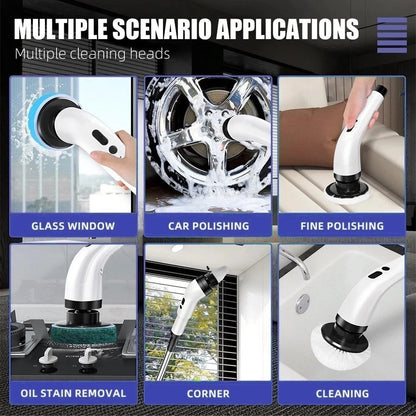 MULTIPLE SCENARIO APPLICATIONS
Multiple cleaning heads

GLASS WINDOW
CAR POLISHING
FINE POLISHING
OIL STAIN REMOVAL
CORNER
CLEANING